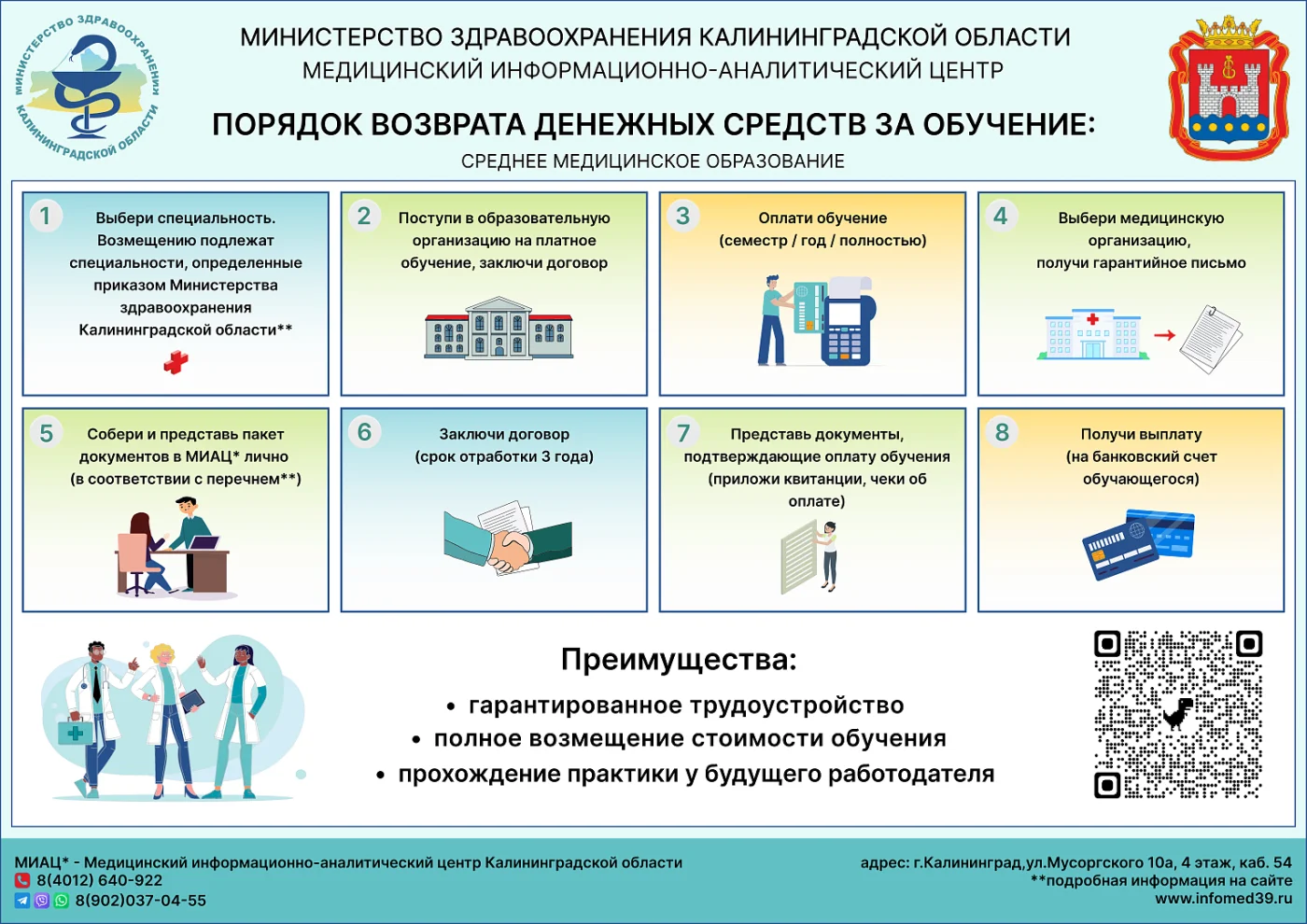 МИНИСТЕРСТВО ЗДРАВООХРАНЕНИЯ КАЛИНИНГРАДСКОЙ ОБЛАСТИ

МИНИСТЕРСТВО ЗДРАВООХРАНЕНИЯ КАЛИНИНГРАДСКОЙ ОБЛАСТИ
МЕДИЦИНСКИЙ ИНФОРМАЦИОННО-АНАЛИТИЧЕСКИЙ ЦЕНТР

ПОРЯДОК ВОЗВРАТА ДЕНЕЖНЫХ СРЕДСТВ ЗА ОБУЧЕНИЕ:
СРЕДНЕЕ МЕДИЦИНСКОЕ ОБРАЗОВАНИЕ

1 Выбери специальность. Возмещению подлежат специальности, определенные приказом Министерства здравоохранения Калининградской области**

2 Поступи в образовательную организацию на платное обучение, заключи договор

3 Оплати обучение (семестр / год / полностью)

4 Выбери медицинскую организацию, получи гарантийное письмо

5 Собери и представь пакет документов в МИАЦ* лично (в соответствии с перечнем**)

6 Заключи договор (срок отработки 3 года)

7 Представь документы, подтверждающие оплату обучения (приложи квитанции, чеки об оплате)

8 Получи выплату (на банковский счет обучающегося)

Преимущества:
• гарантированное трудоустройство
• полное возмещение стоимости обучения
• прохождение практики у будущего работодателя

МИАЦ* - Медицинский информационно-аналитический центр Калининградской области
8(4012) 640-922
8(902)037-04-55

адрес: г.Калининград,ул.Мусоргского 10а, 4 этаж, каб. 54
**подробная информация на сайте
www.infomed39.ru